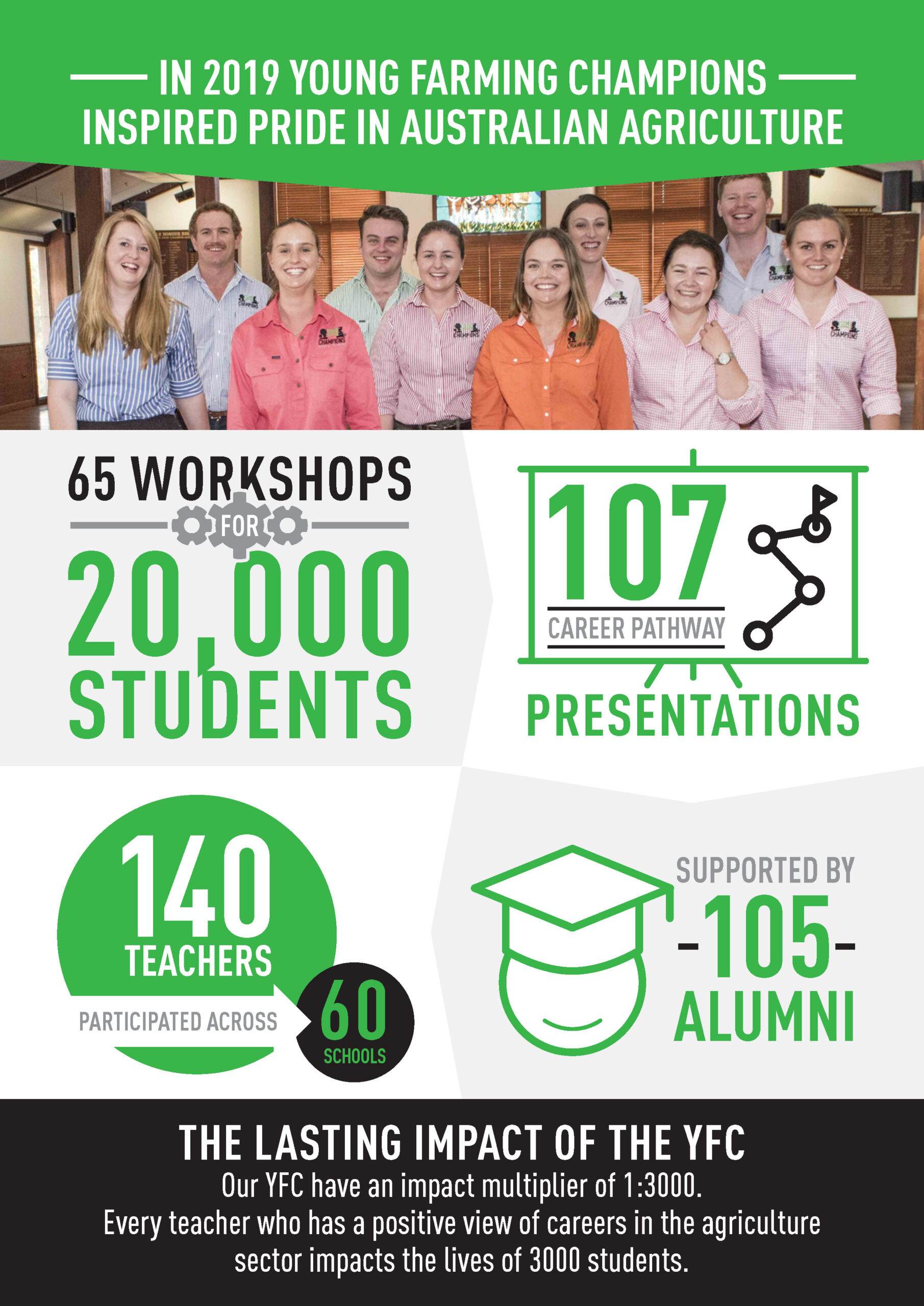 IN 2019 YOUNG FARMING CHAMPIONS INSPIRED PRIDE IN AUSTRALIAN AGRICULTURE

65 WORKSHOPS
FOR
20,000 STUDENTS

107
CAREER PATHWAY
PRESENTATIONS

140
TEACHERS
PARTICIPATED ACROSS
60
SCHOOLS

SUPPORTED BY
-105-
ALUMNI

THE LASTING IMPACT OF THE YFC
Our YFC have an impact multiplier of 1:3000.
Every teacher who has a positive view of careers in the agriculture sector impacts the lives of 3000 students.